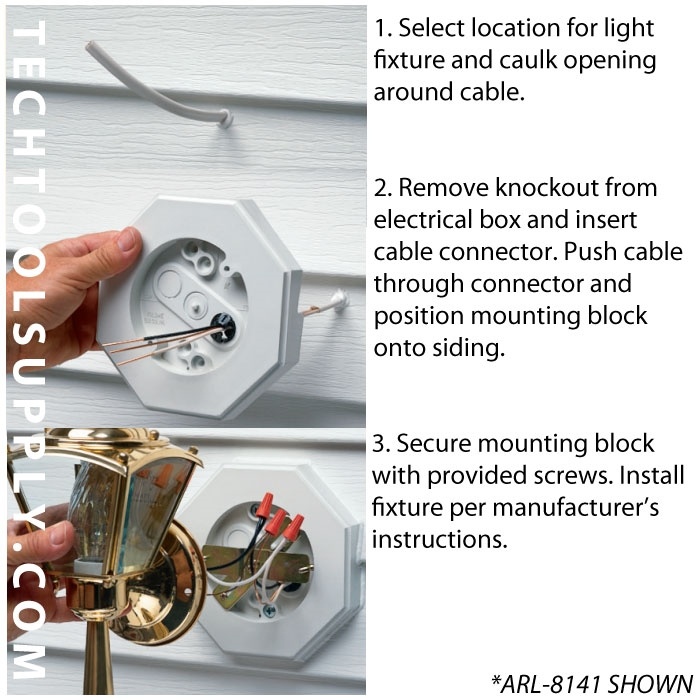 TECHTOOLSUPPLY.COM

1. Select location for light fixture and caulk opening around cable.

2. Remove knockout from electrical box and insert cable connector. Push cable through connector and position mounting block onto siding.

3. Secure mounting block with provided screws. Install fixture per manufacturer's instructions.

*ARL-8141 SHOWN