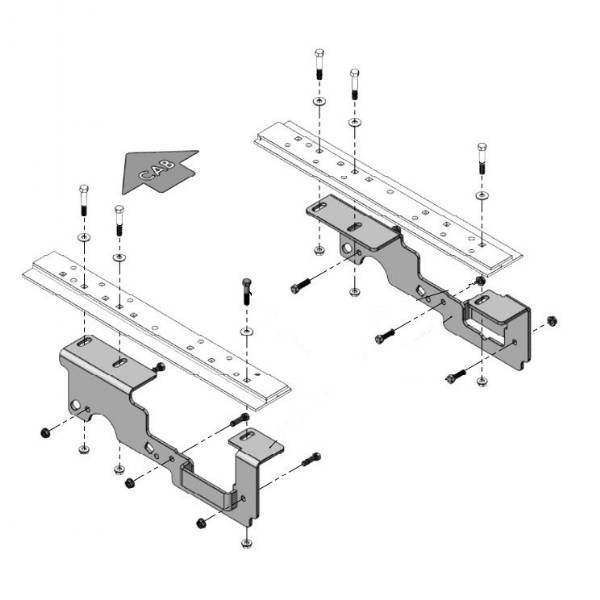 CAB