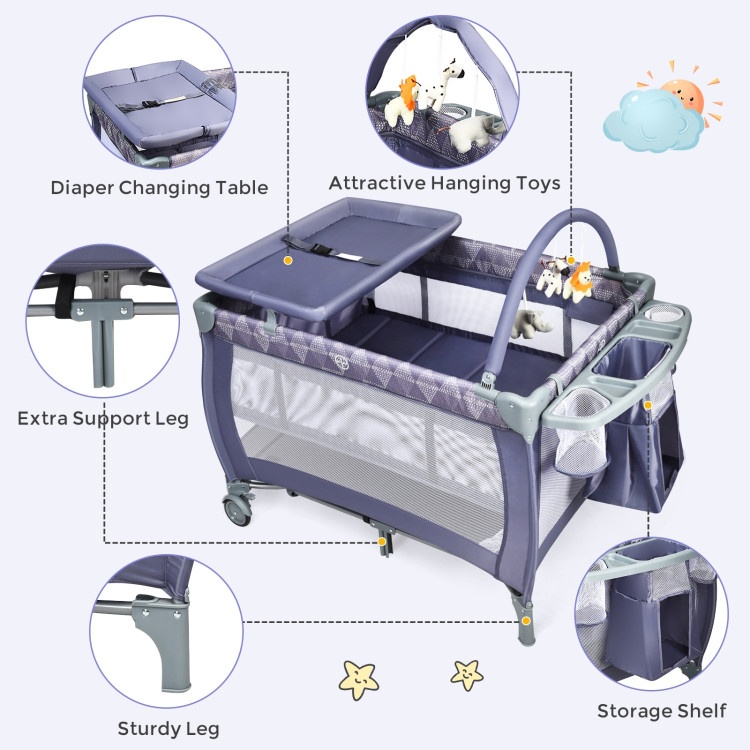 Diaper Changing Table

Attractive Hanging Toys

Extra Support Leg

Sturdy Leg

Storage Shelf